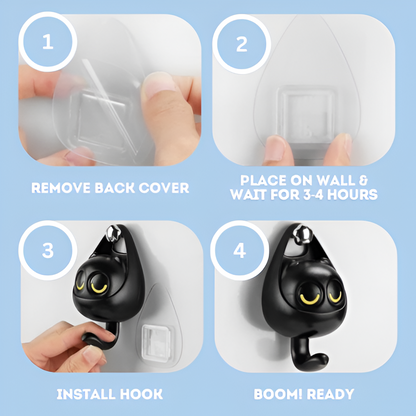 1

REMOVE BACK COVER

2

PLACE ON WALL & WAIT FOR 3-4 HOURS

3

INSTALL HOOK

4

BOOM! READY